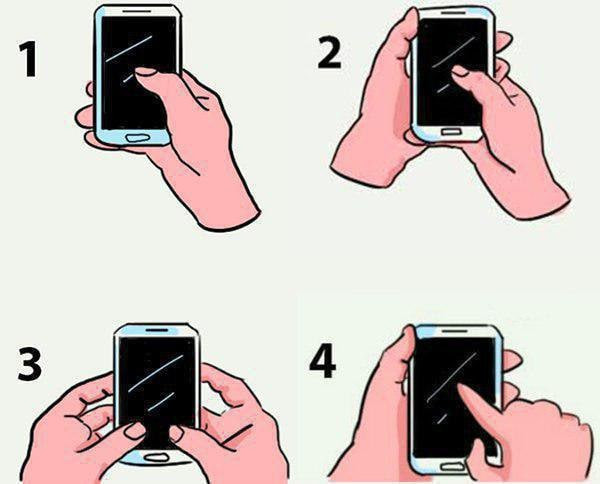 1

2

3

4