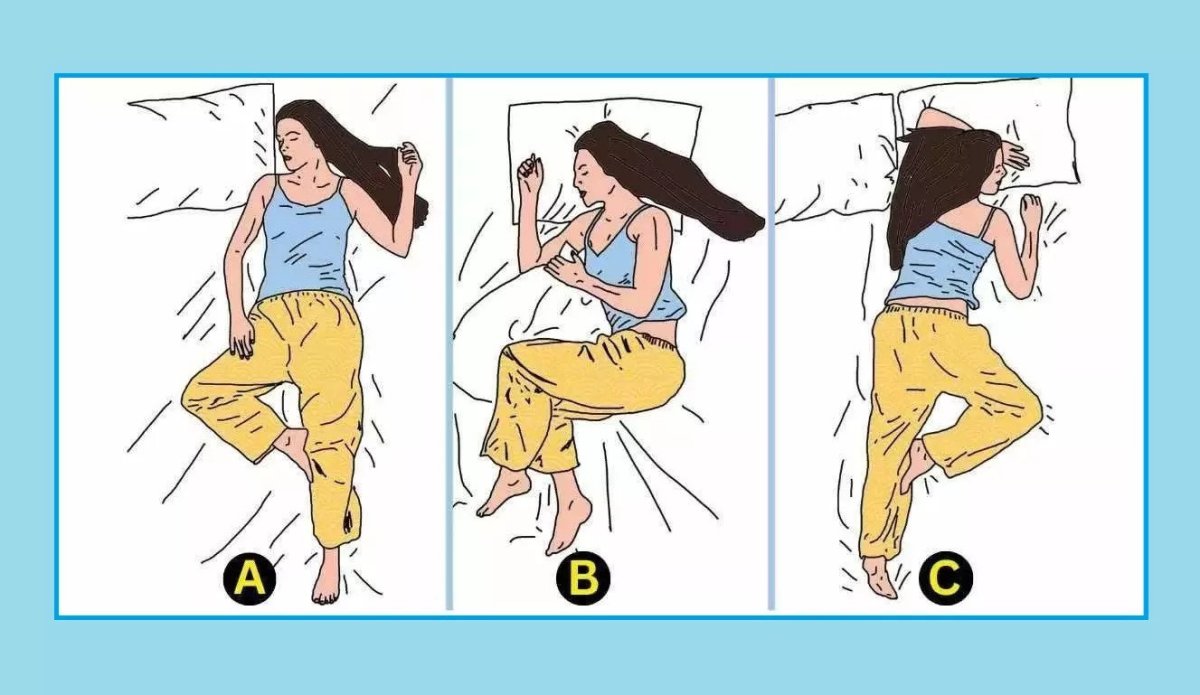 A

B

C