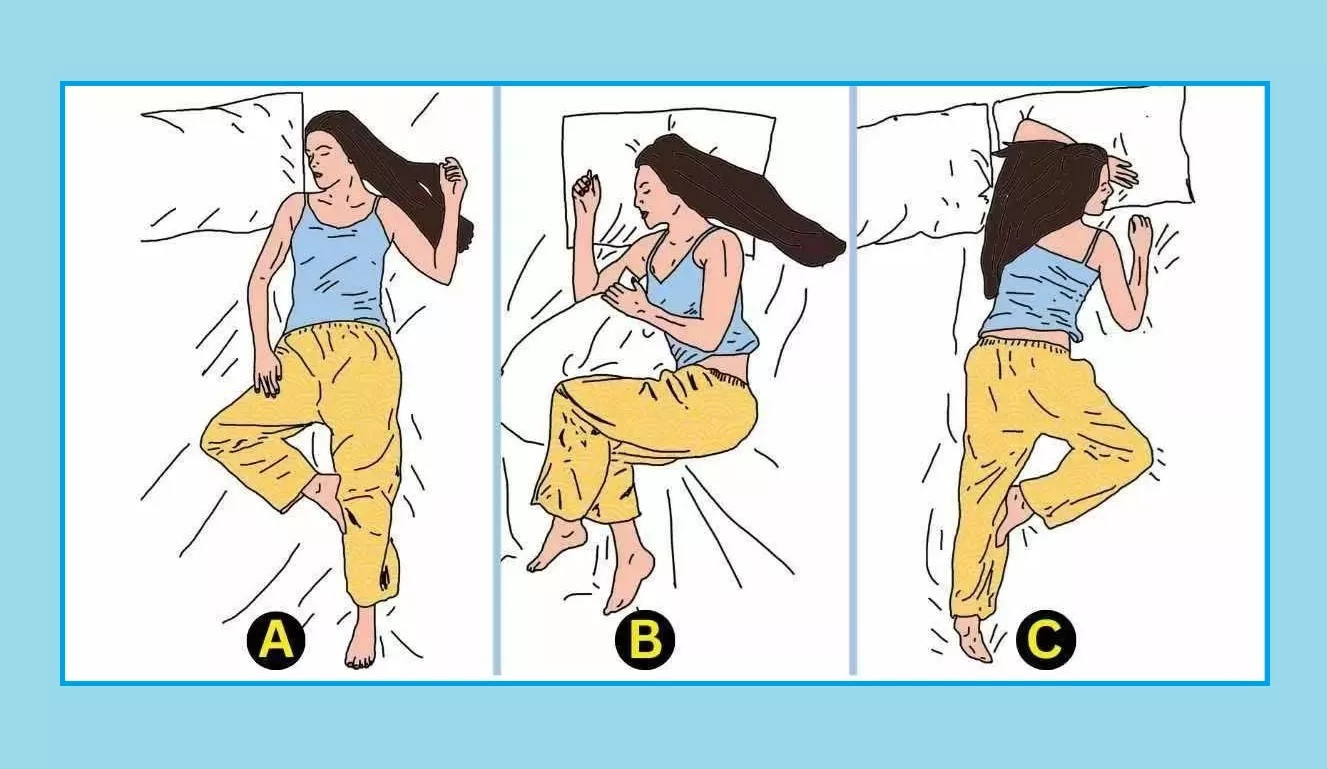 A

B

C