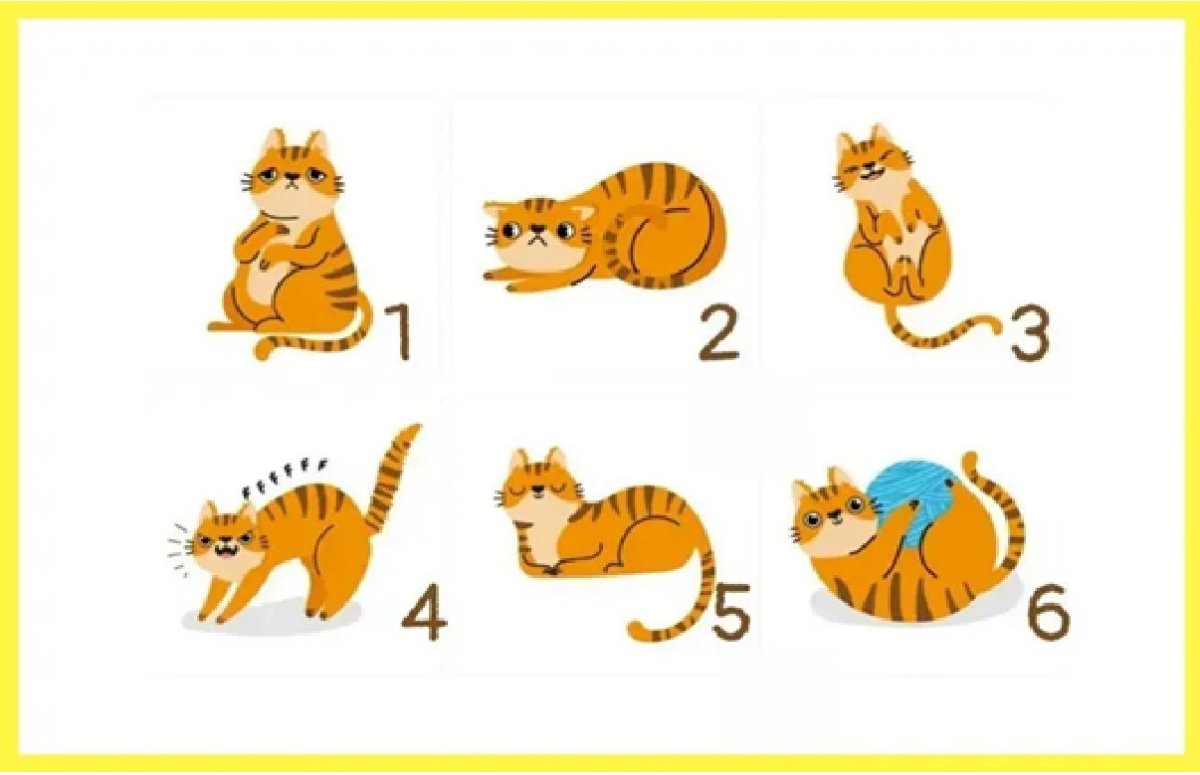 1
2
3
4
5
6