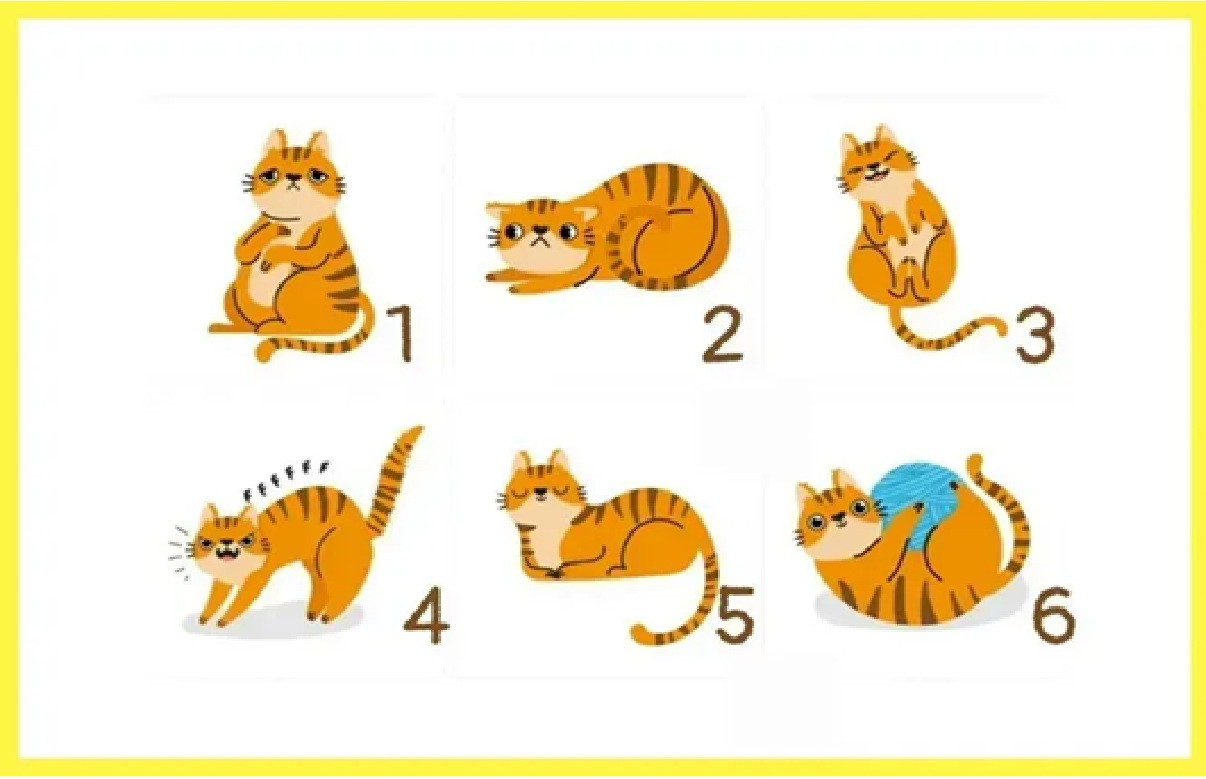 1
2
3
4
5
6